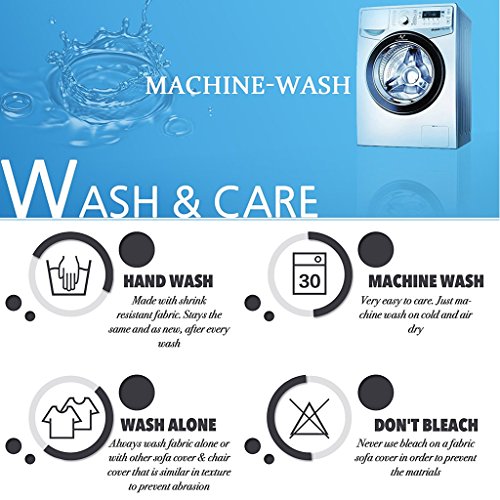 MACHINE-WASH

WASH & CARE

HAND WASH
Made with shrink resistant fabric. Stays the same and as new, after every wash

30

MACHINE WASH
Very easy to care. Just machine wash on cold and air dry

WASH ALONE
Always wash fabric alone or with other sofa cover & chair cover that is similar in texture to prevent abrasion

DON'T BLEACH
Never use bleach on a fabric sofa cover in order to prevent the matrials