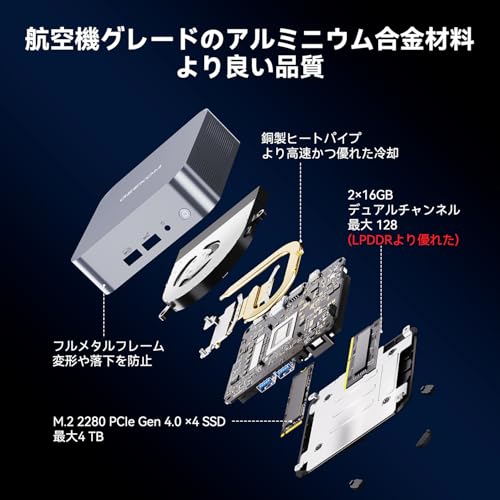 航空機グレードのアルミニウム合金材料
より良い品質

銅製ヒートパイプ
より高速かつ優れた冷却

2×16GB
デュアルチャンネル
最大 128
(LPDDRより優れた)

フルメタルフレーム
変形や落下を防止

M.2 2280 PCIe Gen 4.0 ×4 SSD
最大4 TB