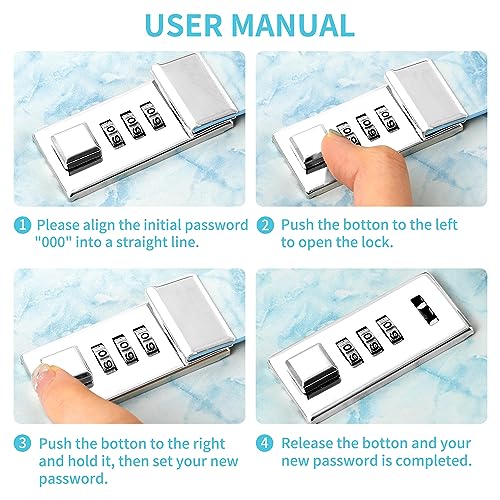 USER MANUAL

1 Please align the initial password "000" into a straight line.

2 Push the botton to the left to open the lock.

3 Push the botton to the right and hold it, then set your new password.

4 Release the botton and your new password is completed.