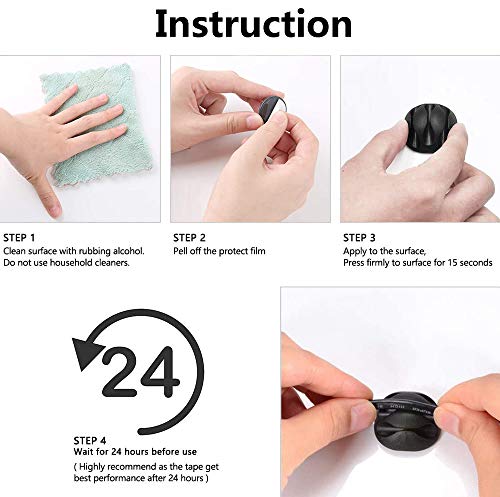 Instruction

STEP 1
Clean surface with rubbing alcohol. Do not use household cleaners.

STEP 2
Pell off the protect film

STEP 3
Apply to the surface, Press firmly to surface for 15 seconds

24

STEP 4
Wait for 24 hours before use
( Highly recommend as the tape get best performance after 24 hours )