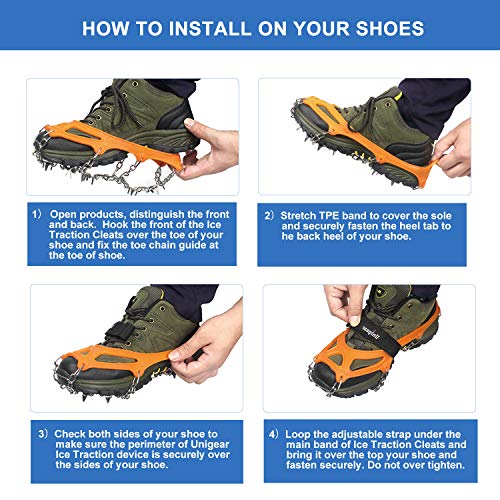 HOW TO INSTALL ON YOUR SHOES

1） Open products, distinguish the front and back. Hook the front of the Ice Traction Cleats over the toe of your shoe and fix the toe chain guide at the toe of shoe.

2） Stretch TPE band to cover the sole and securely fasten the heel tab to he back heel of your shoe.

unigear

3） Check both sides of your shoe to make sure the perimeter of Unigear Ice Traction device is securely over the sides of your shoe.

4） Loop the adjustable strap under the main band of Ice Traction Cleats and bring it over the top your shoe and fasten securely. Do not over tighten.