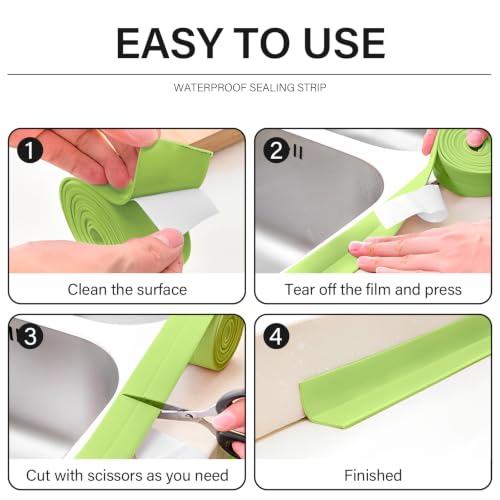 EASY TO USE

WATERPROOF SEALING STRIP

1
Clean the surface

2
Tear off the film and press

3
Cut with scissors as you need

4
Finished