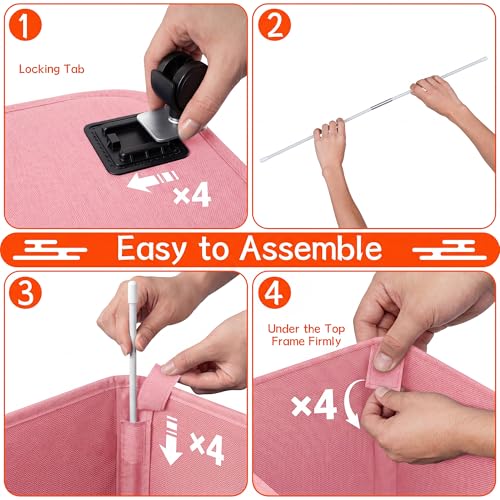 1

Locking Tab

×4

2

Easy to Assemble

3

×4

4

Under the Top Frame Firmly

×4