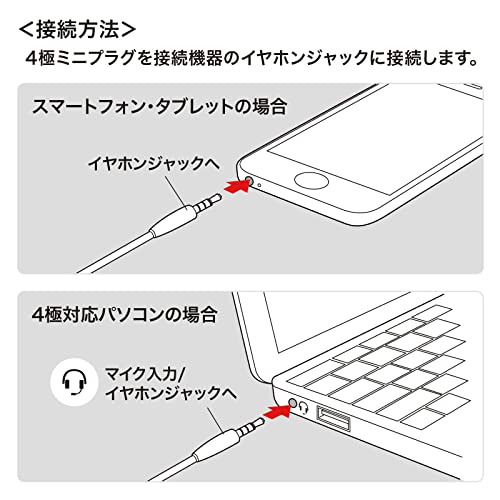 ＜接続方法＞
4極ミニプラグを接続機器のイヤホンジャックに接続します。

スマートフォン・タブレットの場合

イヤホンジャックへ

4極対応パソコンの場合

マイク入力/
イヤホンジャックへ