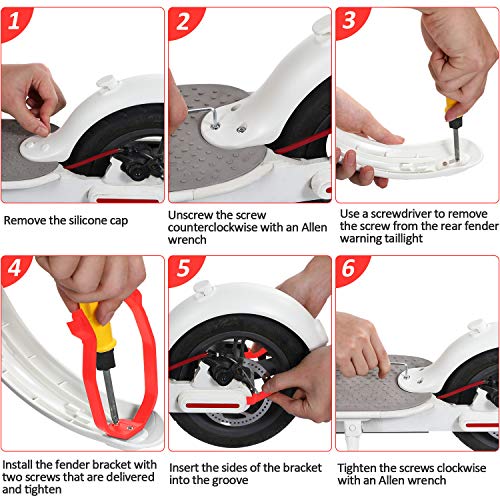 1

Remove the silicone cap

2

Unscrew the screw counterclockwise with an Allen wrench

3

Use a screwdriver to remove the screw from the rear fender warning taillight

4

Install the fender bracket with two screws that are delivered and tighten

5

Insert the sides of the bracket into the groove

6

Tighten the screws clockwise with an Allen wrench