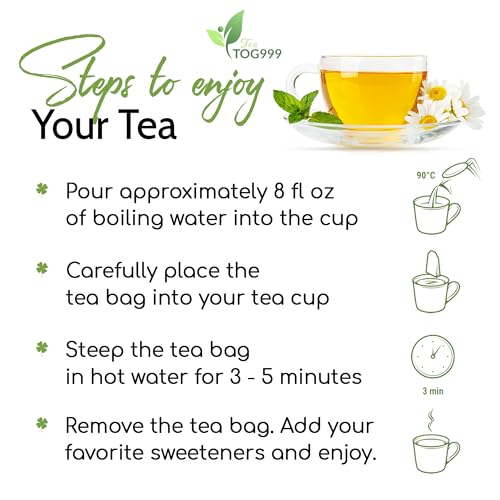 Tea
TOG999

Steps to enjoy
Your Tea

Pour approximately 8 fl oz of boiling water into the cup

90°C

Carefully place the tea bag into your tea cup

Steep the tea bag in hot water for 3 - 5 minutes

3 min

Remove the tea bag. Add your favorite sweeteners and enjoy.