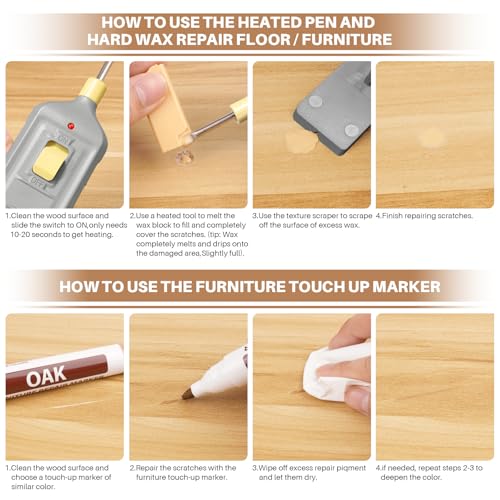 HOW TO USE THE HEATED PEN AND HARD WAX REPAIR FLOOR / FURNITURE

ON

OFF

1.Clean the wood surface and slide the switch to ON,only needs 10-20 seconds to get heating.

2.Use a heated tool to melt the wax block to fill and completely cover the scratches. (tip: Wax completely melts and drips onto the damaged area.Slightly full).

3.Use the texture scraper to scrape off the surface of excess wax.

4.Finish repairing scratches.

HOW TO USE THE FURNITURE TOUCH UP MARKER

OAK

1.Clean the wood surface and choose a touch-up marker of similar color.

2.Repair the scratches with the furniture touch-up marker.

3.Wipe off excess repair piqment and let them dry.

4.if needed, repeat steps 2-3 to deepen the color.