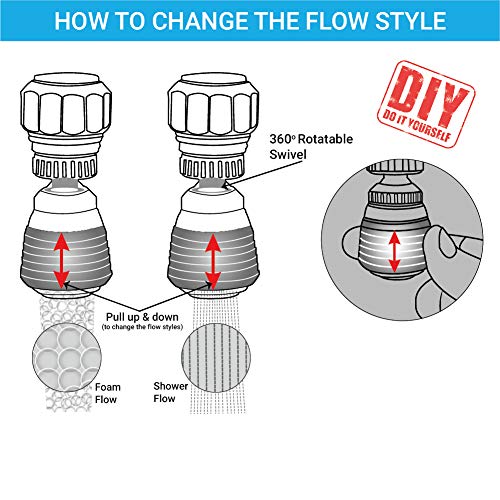 HOW TO CHANGE THE FLOW STYLE

DIY
DO IT YOURSELF

360° Rotatable Swivel

Pull up & down
(to change the flow styles)

Foam Flow

Shower Flow