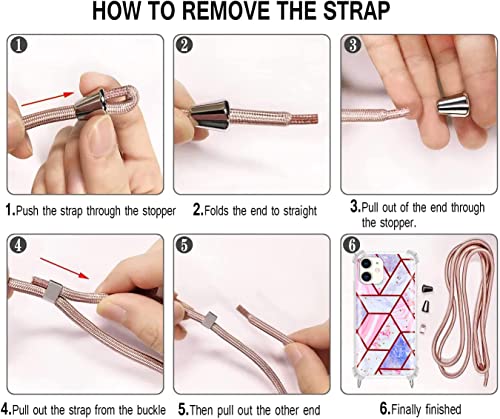 HOW TO REMOVE THE STRAP

1

2

3

1.Push the strap through the stopper

2.Folds the end to straight

3.Pull out of the end through the stopper.

4

5

6

4.Pull out the strap from the buckle

5.Then pull out the other end

6.Finally finished