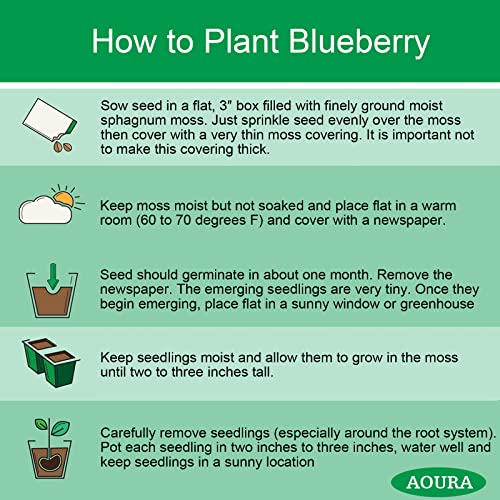 How to Plant Blueberry

Sow seed in a flat, 3" box filled with finely ground moist sphagnum moss. Just sprinkle seed evenly over the moss then cover with a very thin moss covering. It is important not to make this covering thick.

Keep moss moist but not soaked and place flat in a warm room (60 to 70 degrees F) and cover with a newspaper.

Seed should germinate in about one month. Remove the newspaper. The emerging seedlings are very tiny. Once they begin emerging, place flat in a sunny window or greenhouse

Keep seedlings moist and allow them to grow in the moss until two to three inches tall.

Carefully remove seedlings (especially around the root system). Pot each seedling in two inches to three inches, water well and keep seedlings in a sunny location

AOURA