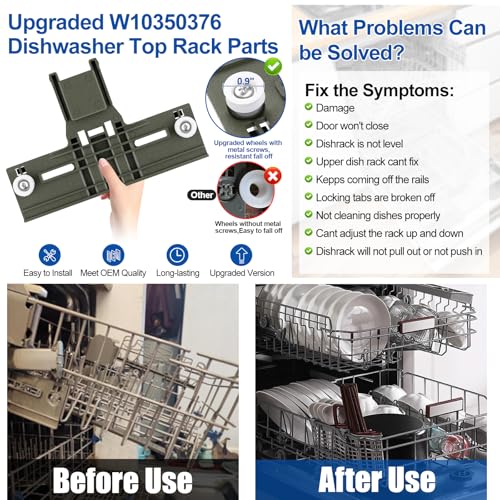 Upgraded W10350376 Dishwasher Top Rack Parts

0.9"

Upgraded wheels with metal screws, resistant fall off

Other

Wheels without metal screws,Easy to fall off

Easy to Install
Meet OEM Quality
Long-lasting
Upgraded Version

What Problems Can be Solved?

Fix the Symptoms:
Damage
Door won't close
Dishrack is not level
Upper dish rack cant fix
Kepps coming off the rails
Locking tabs are broken off
Not cleaning dishes properly
Cant adjust the rack up and down
Dishrack will not pull out or not push in

Before Use

After Use