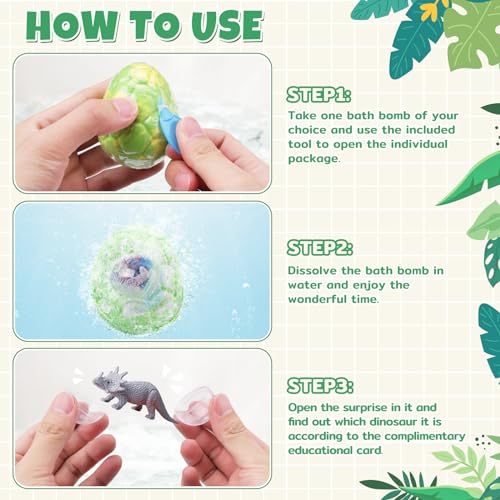 HOW TO USE

STEP1:
Take one bath bomb of your choice and use the included tool to open the individual package.

STEP2:
Dissolve the bath bomb in water and enjoy the wonderful time.

STEP3:
Open the surprise in it and find out which dinosaur it is according to the complimentary educational card.