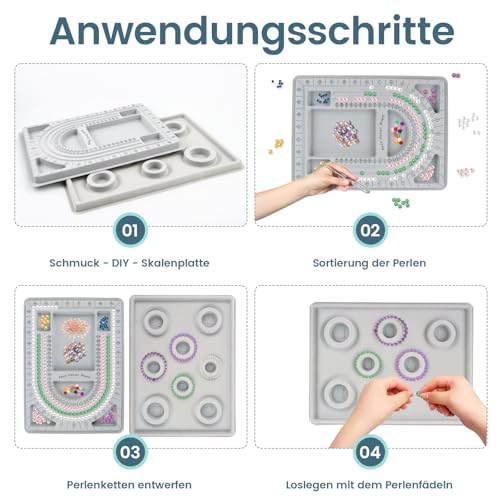 Anwendungsschritte

01

Schmuck - DIY - Skalenplatte

02

Sortierung der Perlen

03

Perlenketten entwerfen

04

Loslegen mit dem Perlenfädeln