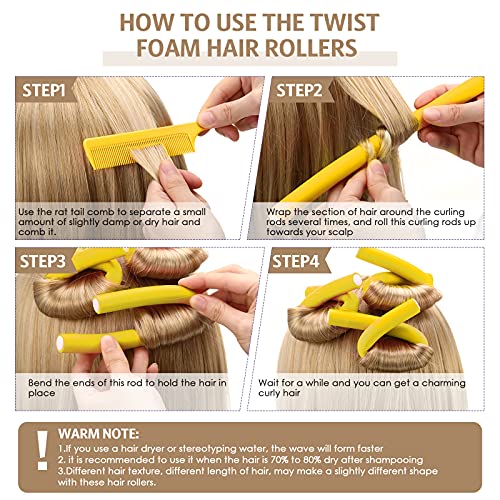 HOW TO USE THE TWIST FOAM HAIR ROLLERS

STEP1

Use the rat tail comb to separate a small amount of slightly damp or dry hair and comb it.

STEP2

Wrap the section of hair around the curling rods several times, and roll this curling rods up towards your scalp

STEP3

Bend the ends of this rod to hold the hair in place

STEP4

Wait for a while and you can get a charming curly hair

!

WARM NOTE:
1.If you use a hair dryer or stereotyping water, the wave will form faster
2. it is recommended to use it when the hair is 70% to 80% dry after shampooing
3.Different hair texture, different length of hair, may make a slightly different shape with these hair rollers.