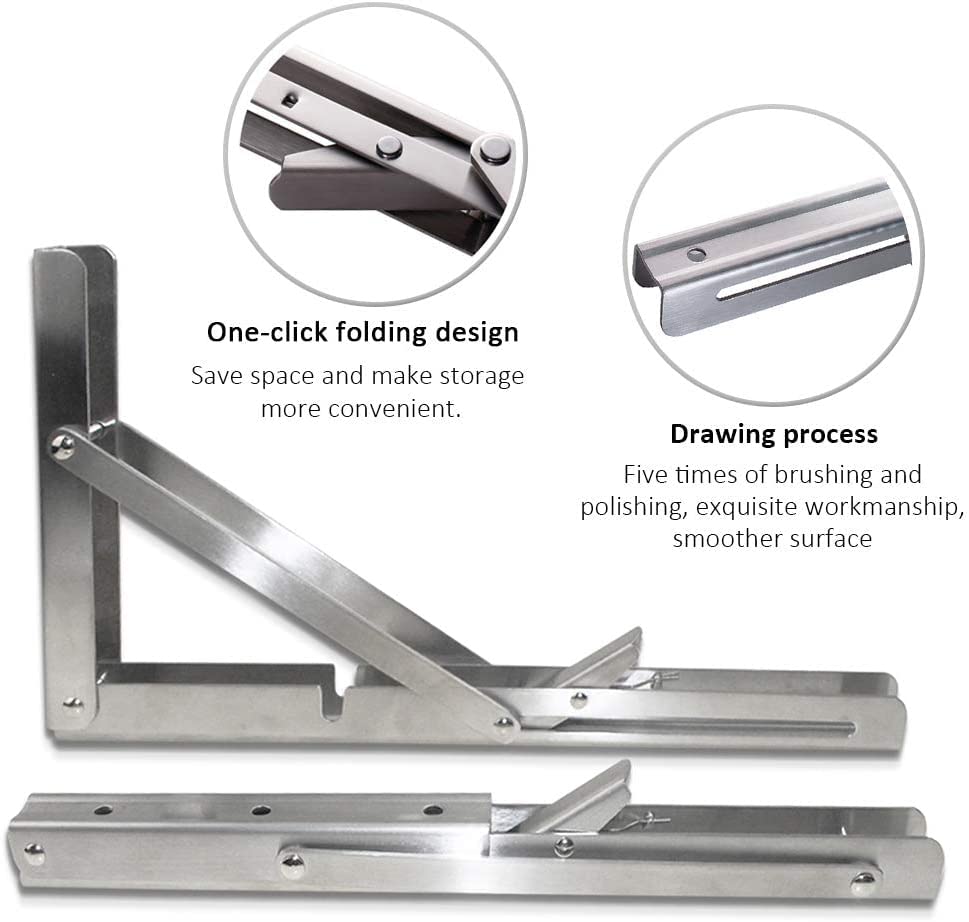 One-click folding design

Save space and make storage more convenient.

Drawing process

Five times of brushing and polishing, exquisite workmanship, smoother surface