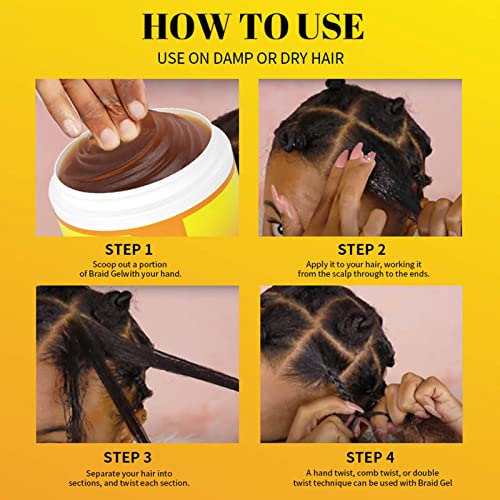 HOW TO USE
USE ON DAMP OR DRY HAIR

STEP 1
Scoop out a portion of Braid Gelwith your hand.

STEP 2
Apply it to your hair, working it from the scalp through to the ends.

STEP 3
Separate your hair into sections, and twist each section.

STEP 4
A hand twist, comb twist, or double twist technique can be used with Braid Gel