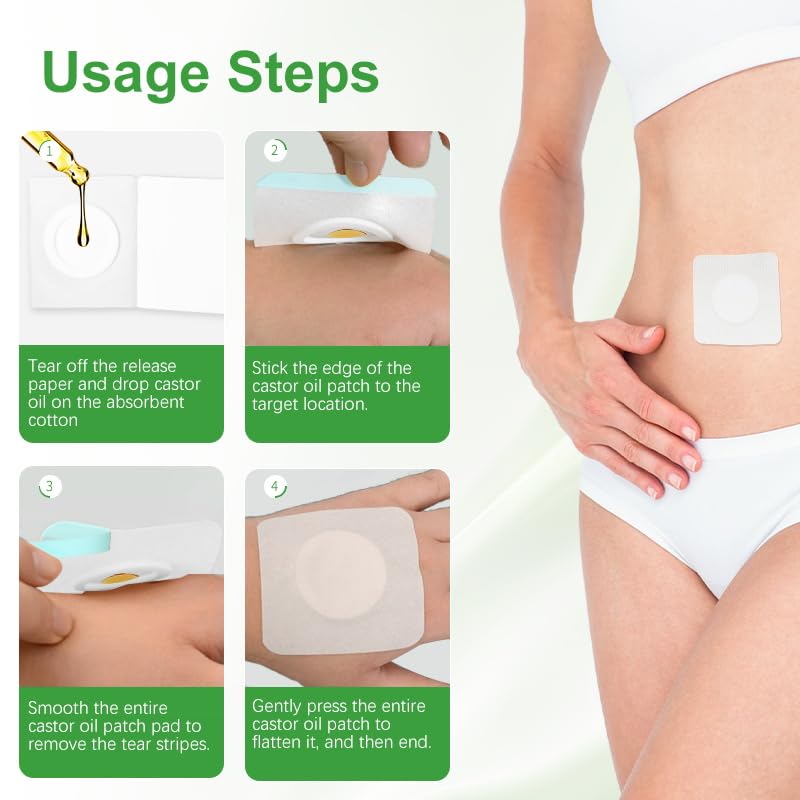 Usage Steps

1

Tear off the release paper and drop castor oil on the absorbent cotton

2

Stick the edge of the castor oil patch to the target location.

3

Smooth the entire castor oil patch pad to remove the tear stripes.

4

Gently press the entire castor oil patch to flatten it, and then end.