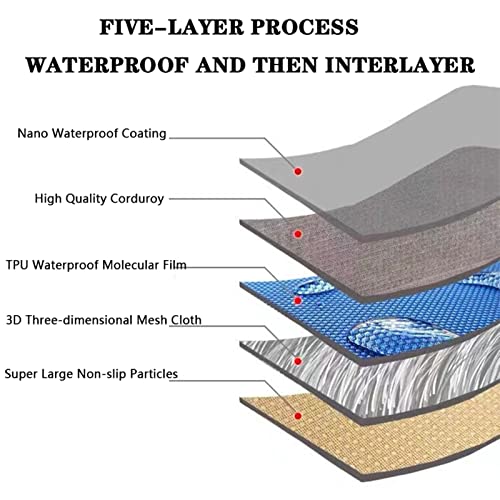 FIVE–LAYER PROCESS

WATERPROOF AND THEN INTERLAYER

Nano Waterproof Coating

High Quality Corduroy

TPU Waterproof Molecular Film

3D Three-dimensional Mesh Cloth

Super Large Non-slip Particles