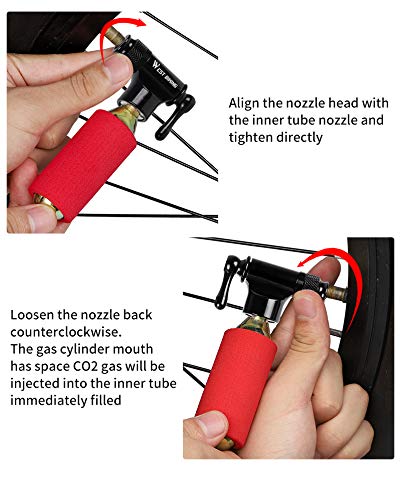 WEST BIKING

Align the nozzle head with the inner tube nozzle and tighten directly

Loosen the nozzle back counterclockwise.
The gas cylinder mouth has space CO2 gas will be injected into the inner tube immediately filled