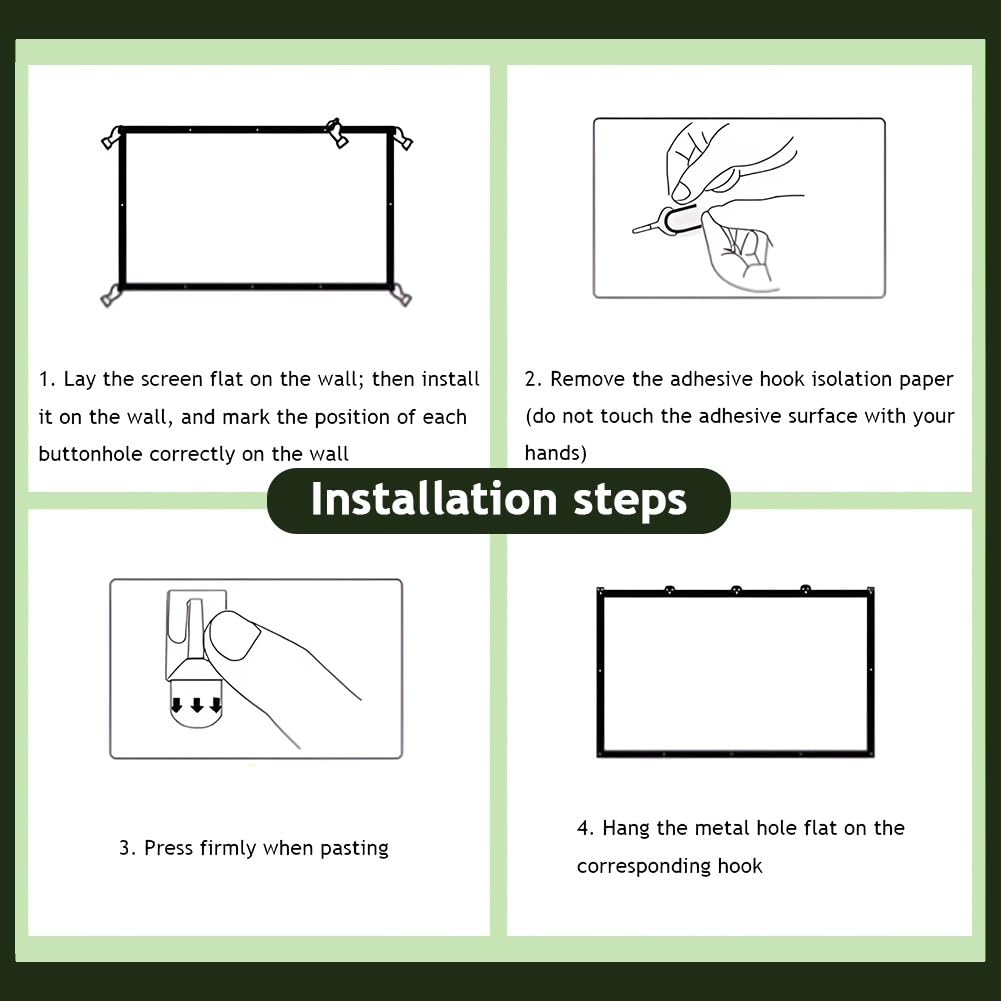 1. Lay the screen flat on the wall; then install it on the wall, and mark the position of each buttonhole correctly on the wall

2. Remove the adhesive hook isolation paper (do not touch the adhesive surface with your hands)

Installation steps

3. Press firmly when pasting

4. Hang the metal hole flat on the corresponding hook