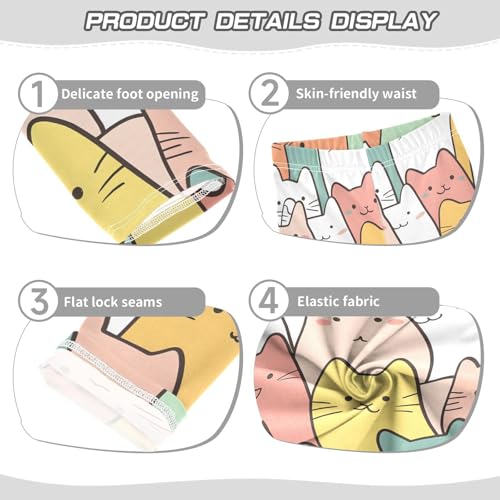 PRODUCT DETAILS DISPLAY

1 Delicate foot opening

2 Skin-friendly waist

3 Flat lock seams

4 Elastic fabric