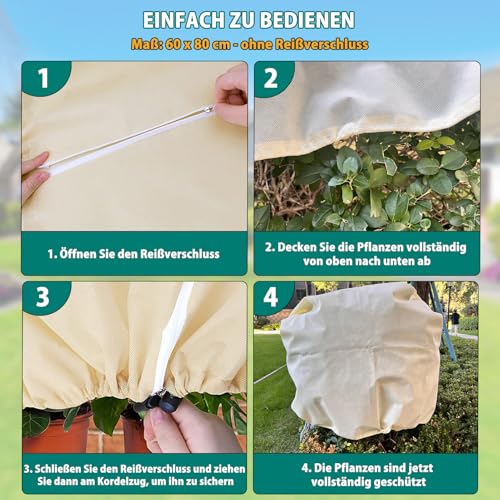 EINFACH ZU BEDIENEN

Maß: 60 x 80 cm - ohne Reißverschluss

1

1. Öffnen Sie den Reißverschluss

2

2. Decken Sie die Pflanzen vollständig von oben nach unten ab

3

3. Schließen Sie den Reißverschluss und ziehen Sie dann am Kordelzug, um ihn zu sichern

4

4. Die Pflanzen sind jetzt vollständig geschützt