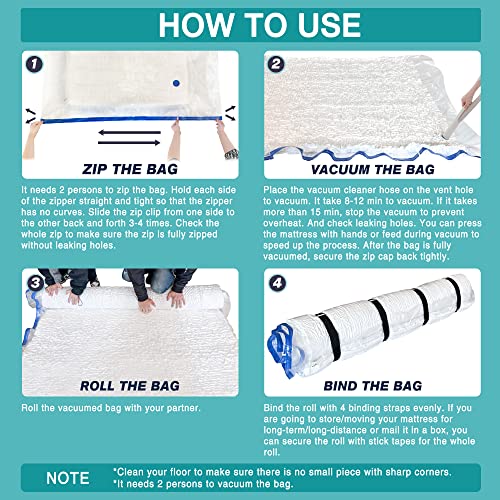 HOW TO USE

1

ZIP THE BAG

It needs 2 persons to zip the bag. Hold each side of the zipper straight and tight so that the zipper has no curves. Slide the zip clip from one side to the other back and forth 3-4 times. Check the whole zip to make sure the zip is fully zipped without leaking holes.

2

VACUUM THE BAG

Place the vacuum cleaner hose on the vent hole to vacuum. It take 8-12 min to vacuum. If it takes more than 15 min, stop the vacuum to prevent overheat. And check leaking holes. You can press the mattress with hands or feed during vacuum to speed up the process. After the bag is fully vacuumed, secure the zip cap back tightly.

3

ROLL THE BAG

Roll the vacuumed bag with your partner.

4

BIND THE BAG

Bind the roll with 4 binding straps evenly. If you are going to store/moving your mattress for long-term/long-distance or mail it in a box, you can secure the roll with stick tapes for the whole roll.

NOTE

*Clean your floor to make sure there is no small piece with sharp corners.
*It needs 2 persons to vacuum the bag.