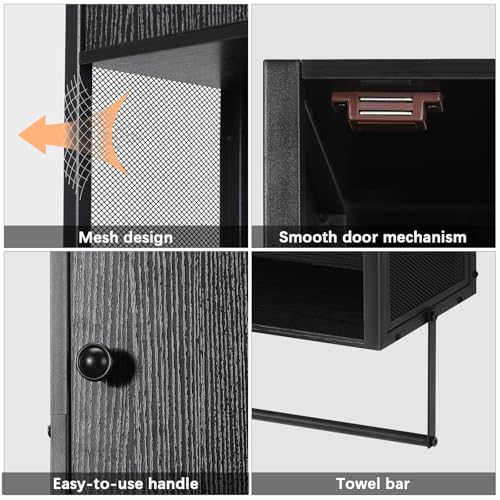 Mesh design

Smooth door mechanism

Easy-to-use handle

Towel bar