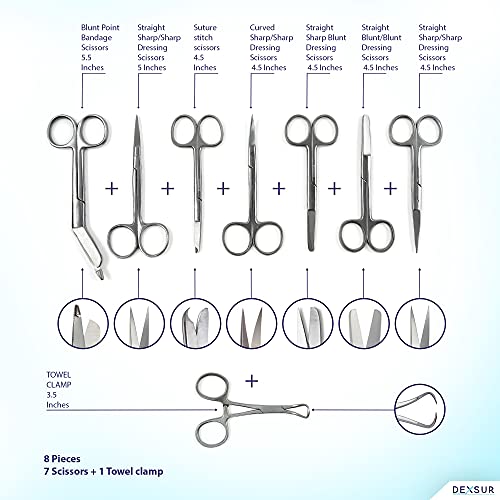 Blunt Point Bandage Scissors 5.5 Inches

Straight Sharp/Sharp Dressing Scissors 5 Inches

Suture stitch scissors 4.5 Inches

Curved Sharp/Sharp Dressing Scissors 4.5 Inches

Straight Sharp Blunt Dressing Scissors 4.5 Inches

Straight Blunt/Blunt Dressing Scissors 4.5 Inches

Straight Sharp/Sharp Dressing Scissors 4.5 Inches

+ + + + + +

TOWEL CLAMP 3.5 Inches

+

8 Pieces
7 Scissors + 1 Towel clamp

DEXSUR