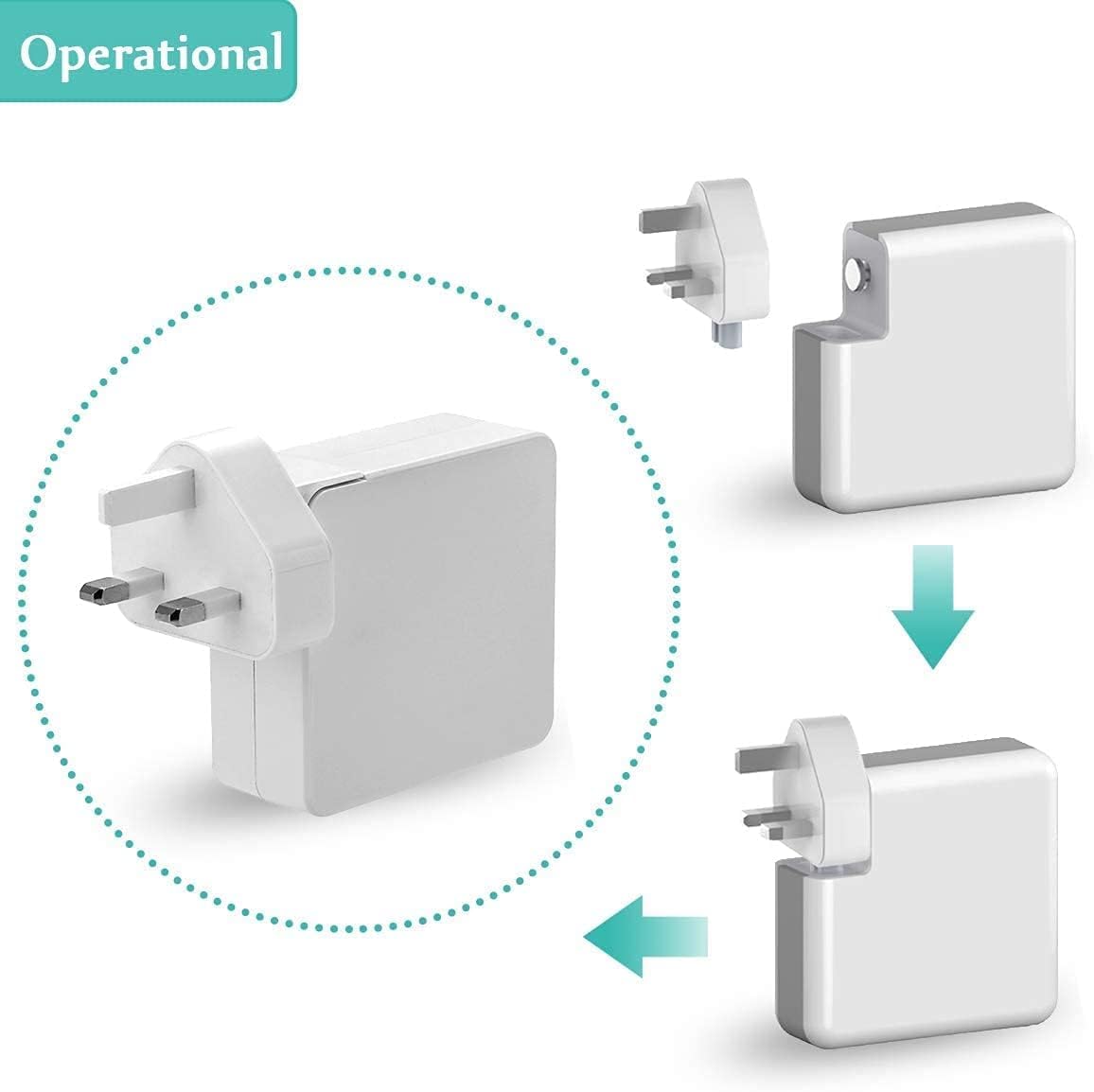 Operational