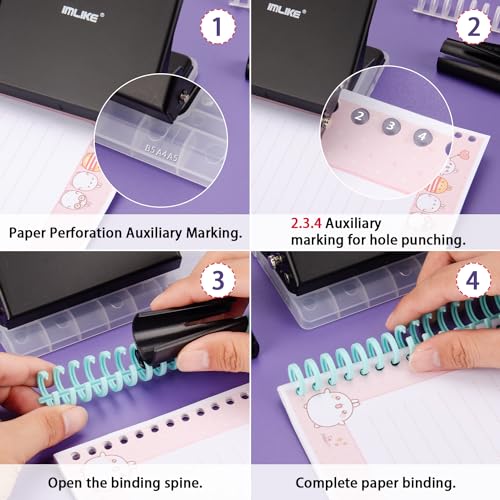 IMLIKE®

1

B5 A4 A5

Paper Perforation Auxiliary Marking.

IMLIKE®

2

2 3 4

2.3.4 Auxiliary marking for hole punching.

3

Open the binding spine.

4

Complete paper binding.