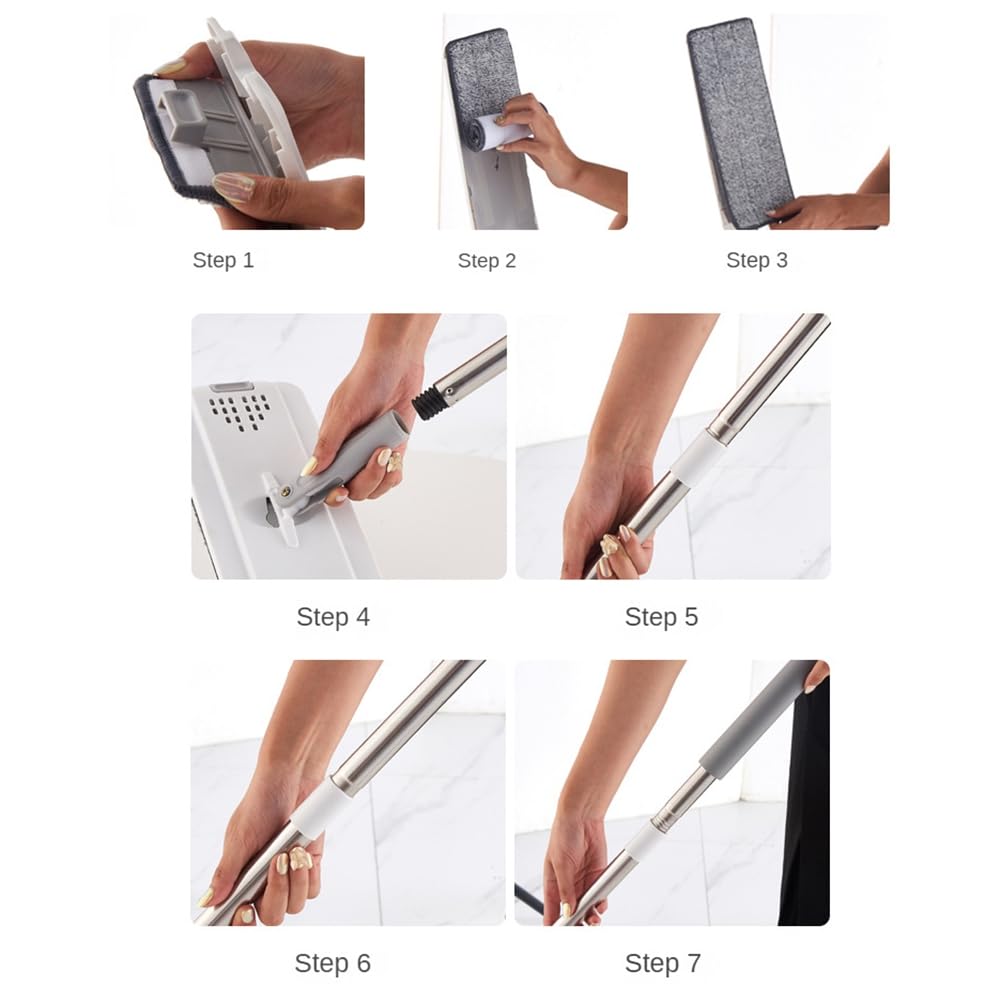 Step 1

Step 2

Step 3

Step 4

Step 5

Step 6

Step 7