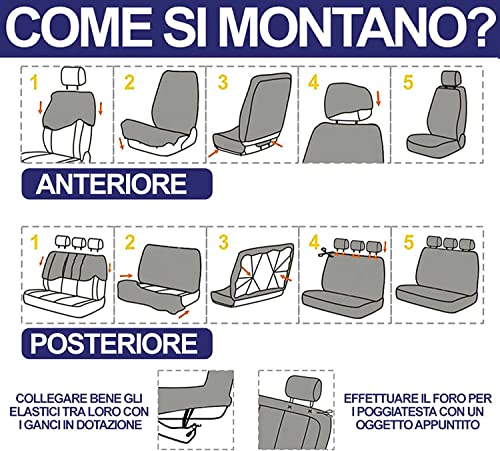 COME SI MONTANO?

1

2

3

4

5

ANTERIORE

1

2

3

4

5

POSTERIORE

COLLEGARE BENE GLI ELASTICI TRA LORO CON I GANCI IN DOTAZIONE

EFFETTUARE IL FORO PER I POGGIATESTA CON UN OGGETTO APPUNTITO