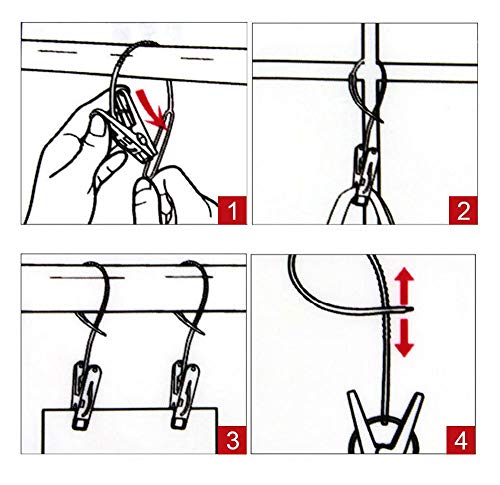 1

2

3

4