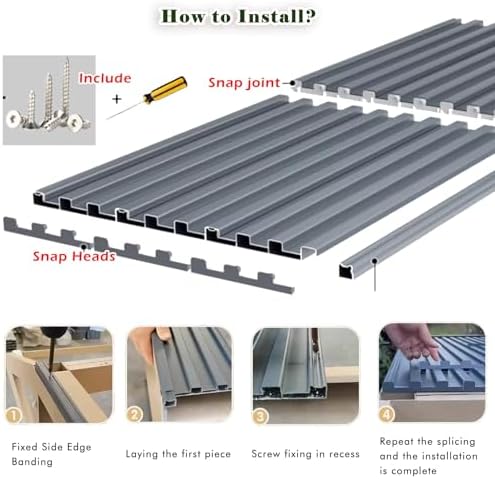 How to Install?

Include

+

Snap joint

Snap Heads

1

Fixed Side Edge Banding

2

Laying the first piece

3

Screw fixing in recess

4

Repeat the splicing and the installation is complete