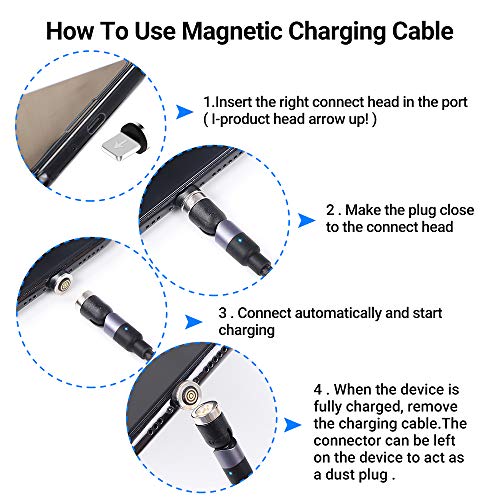 How To Use Magnetic Charging Cable

1.Insert the right connect head in the port ( I-product head arrow up! )

2 . Make the plug close to the connect head

3 . Connect automatically and start charging

4 . When the device is fully charged, remove the charging cable.The connector can be left on the device to act as a dust plug .