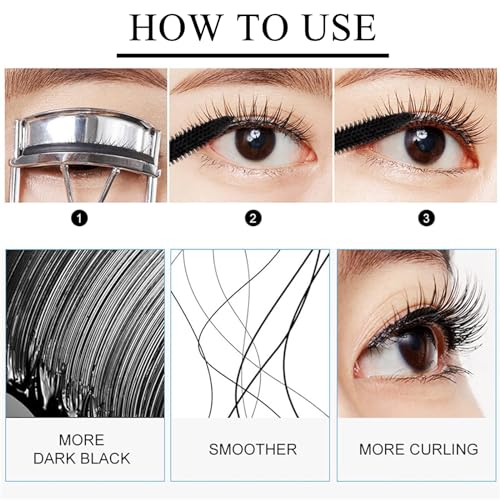 HOW TO USE

1

2

3

MORE DARK BLACK

SMOOTHER

MORE CURLING