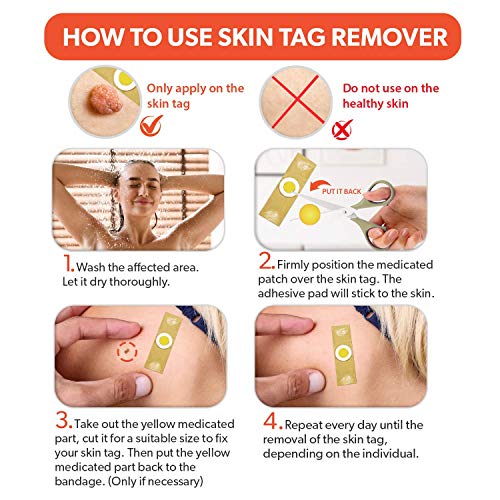 HOW TO USE SKIN TAG REMOVER

Only apply on the skin tag

Do not use on the healthy skin

PUT IT BACK

1. Wash the affected area. Let it dry thoroughly.

2. Firmly position the medicated patch over the skin tag. The adhesive pad will stick to the skin.

3. Take out the yellow medicated part, cut it for a suitable size to fix your skin tag. Then put the yellow medicated part back to the bandage. (Only if necessary)

4. Repeat every day until the removal of the skin tag, depending on the individual.