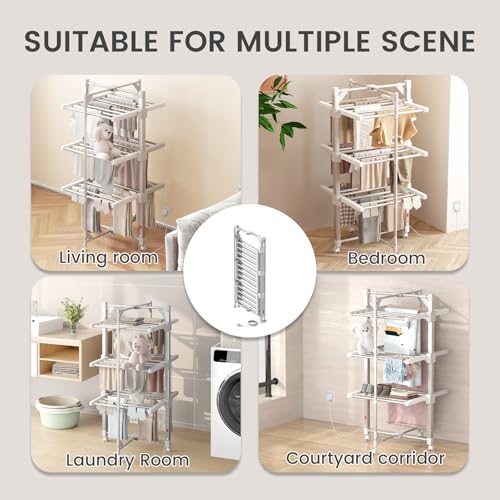 SUITABLE FOR MULTIPLE SCENE

Living room

Bedroom

Laundry Room

Courtyard corridor