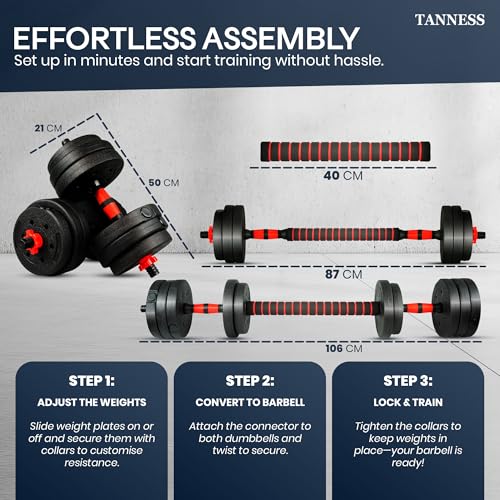 TANNESS

EFFORTLESS ASSEMBLY
Set up in minutes and start training without hassle.

21 CM

50 CM

40 CM

87 CM

106 CM

STEP 1:
ADJUST THE WEIGHTS
Slide weight plates on or off and secure them with collars to customise resistance.

STEP 2:
CONVERT TO BARBELL
Attach the connector to both dumbbells and twist to secure.

STEP 3:
LOCK & TRAIN
Tighten the collars to keep weights in place—your barbell is ready!