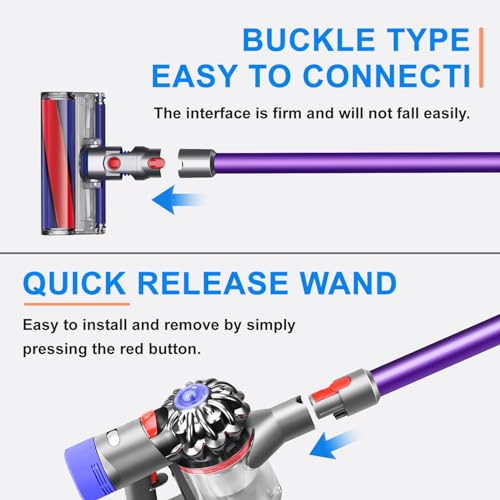 BUCKLE TYPE
EASY TO CONNECTI

The interface is firm and will not fall easily.

QUICK RELEASE WAND

Easy to install and remove by simply pressing the red button.