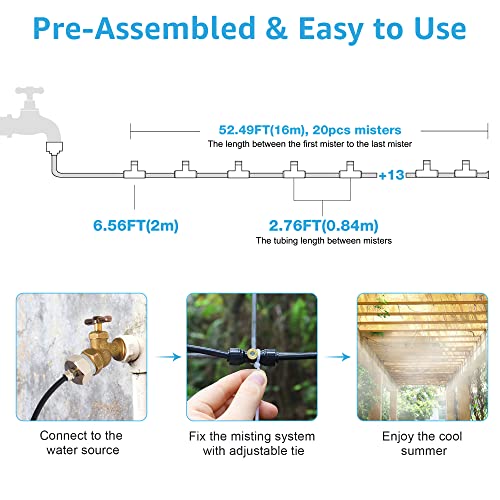 Pre-Assembled & Easy to Use

52.49FT(16m), 20pcs misters

The length between the first mister to the last mister

+13

6.56FT(2m)

2.76FT(0.84m)

The tubing length between misters

Connect to the water source

Fix the misting system with adjustable tie

Enjoy the cool summer