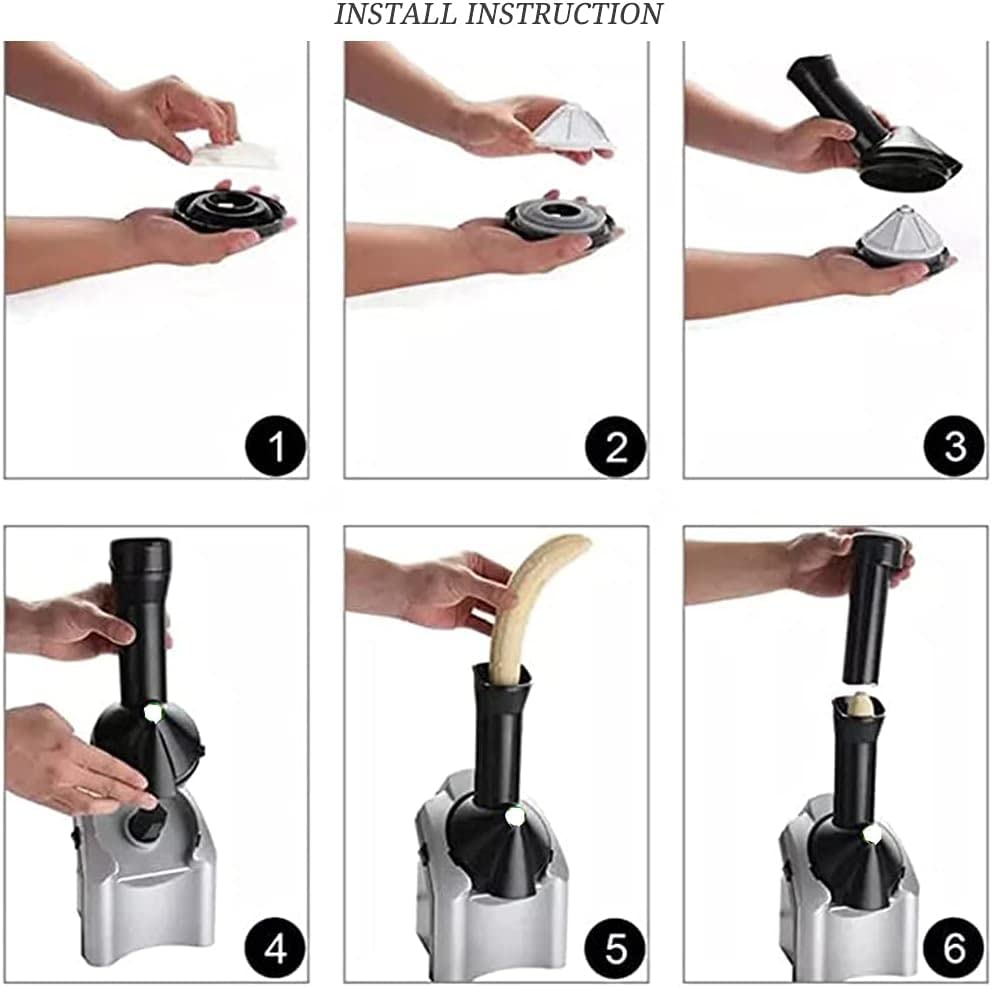 INSTALL INSTRUCTION

1

2

3

4

5

6