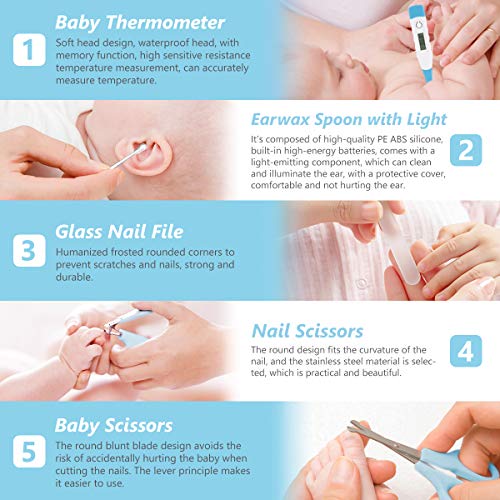 1
Baby Thermometer
Soft head design, waterproof head, with memory function, high sensitive resistance temperature measurement, can accurately measure temperature.

Earwax Spoon with Light
It's composed of high-quality PE ABS silicone, built-in high-energy batteries, comes with a light-emitting component, which can clean and illuminate the ear, with a protective cover, comfortable and not hurting the ear.
2

3
Glass Nail File
Humanized frosted rounded corners to prevent scratches and nails, strong and durable.

Nail Scissors
The round design fits the curvature of the nail, and the stainless steel material is selected, which is practical and beautiful.
4

5
Baby Scissors
The round blunt blade design avoids the risk of accidentally hurting the baby when cutting the nails. The lever principle makes it easier to use.