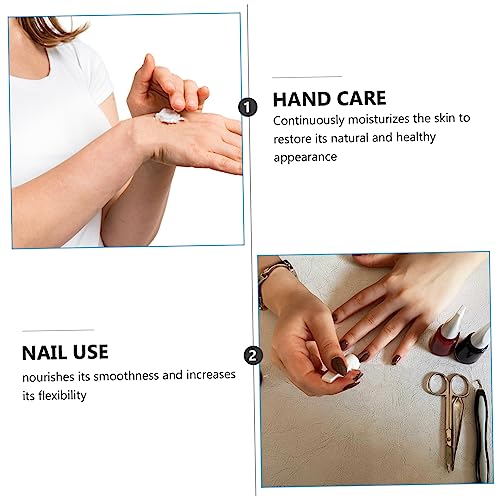 1

HAND CARE

Continuously moisturizes the skin to restore its natural and healthy appearance

NAIL USE

nourishes its smoothness and increases its flexibility

2