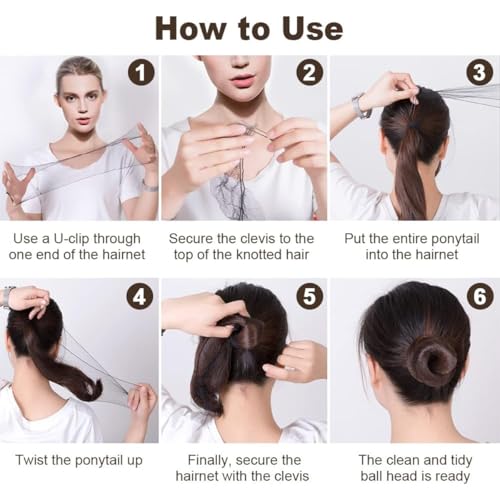 How to Use

1

Use a U-clip through one end of the hairnet

2

Secure the clevis to the top of the knotted hair

3

Put the entire ponytail into the hairnet

4

Twist the ponytail up

5

Finally, secure the hairnet with the clevis

6

The clean and tidy ball head is ready