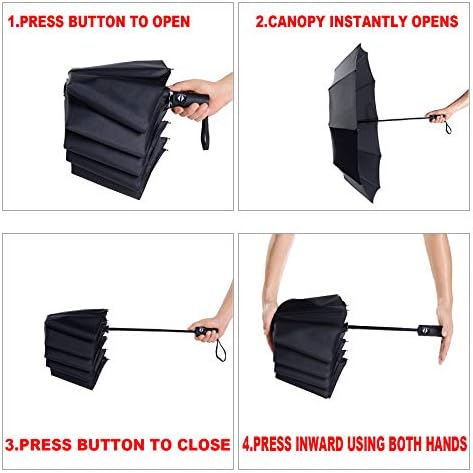 1.PRESS BUTTON TO OPEN

2.CANOPY INSTANTLY OPENS

3.PRESS BUTTON TO CLOSE

4.PRESS INWARD USING BOTH HANDS