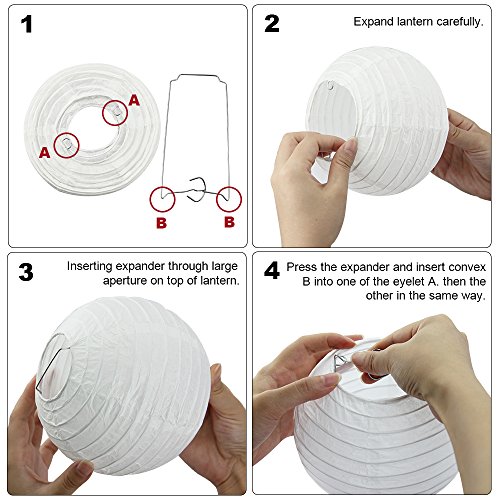 1

A

A

B

B

2

Expand lantern carefully.

3

Inserting expander through large aperture on top of lantern.

4

Press the expander and insert convex B into one of the eyelet A. then the other in the same way.