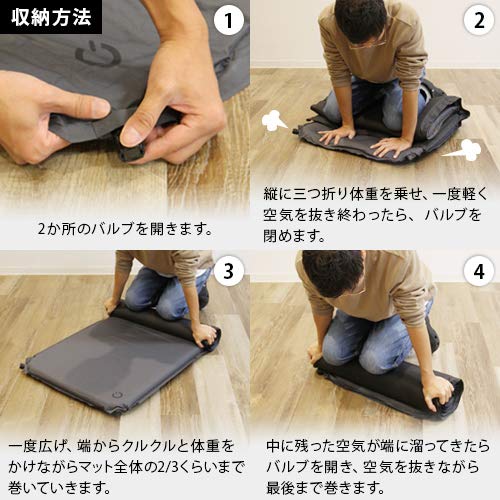 収納方法

1

2か所のバルブを開きます。

2

縦に三つ折り体重を乗せ、一度軽く空気を抜き終わったら、バルブを閉めます。

3

一度広げ、端からクルクルと体重をかけながらマット全体の2/3くらいまで巻いていきます。

4

中に残った空気が端に溜ってきたらバルブを開き、空気を抜きながら最後まで巻きます。