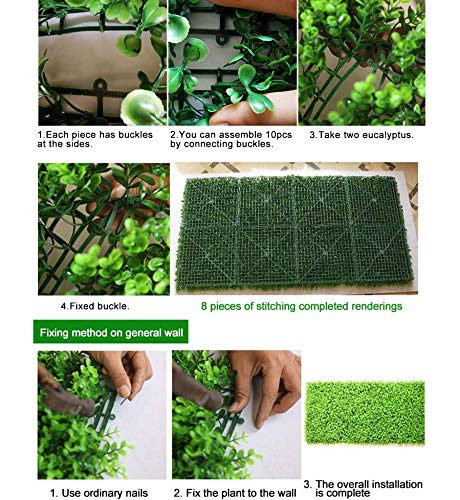 1.Each piece has buckles at the sides.

2.You can assemble 10pcs by connecting buckles.

3.Take two eucalyptus.

4.Fixed buckle.

8 pieces of stitching completed renderings

Fixing method on general wall

1. Use ordinary nails

2. Fix the plant to the wall

3. The overall installation is complete